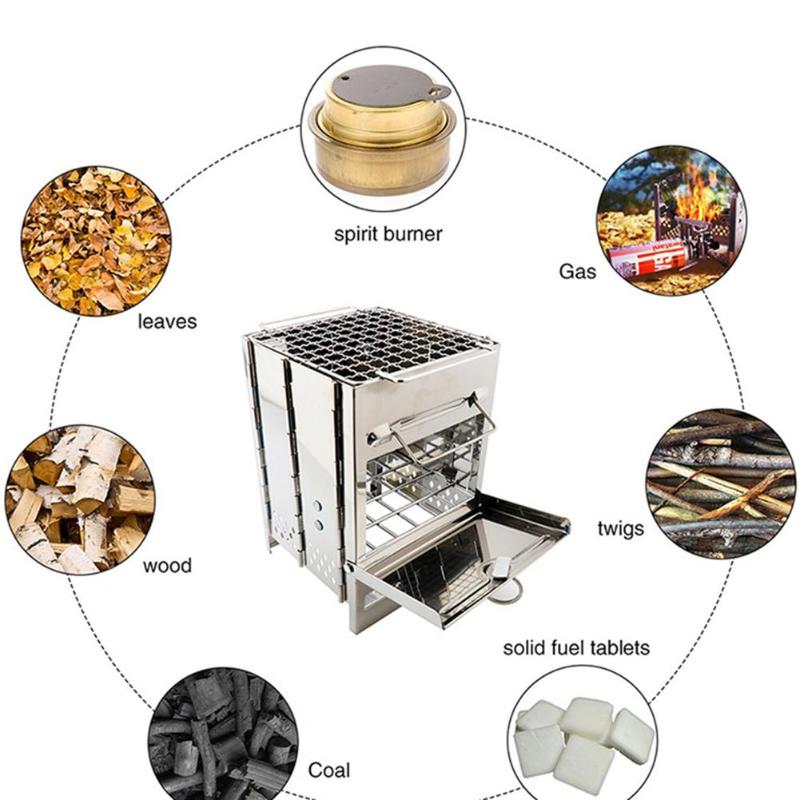 spirit burner

Gas

leaves

twigs

wood

solid fuel tablets

Coal