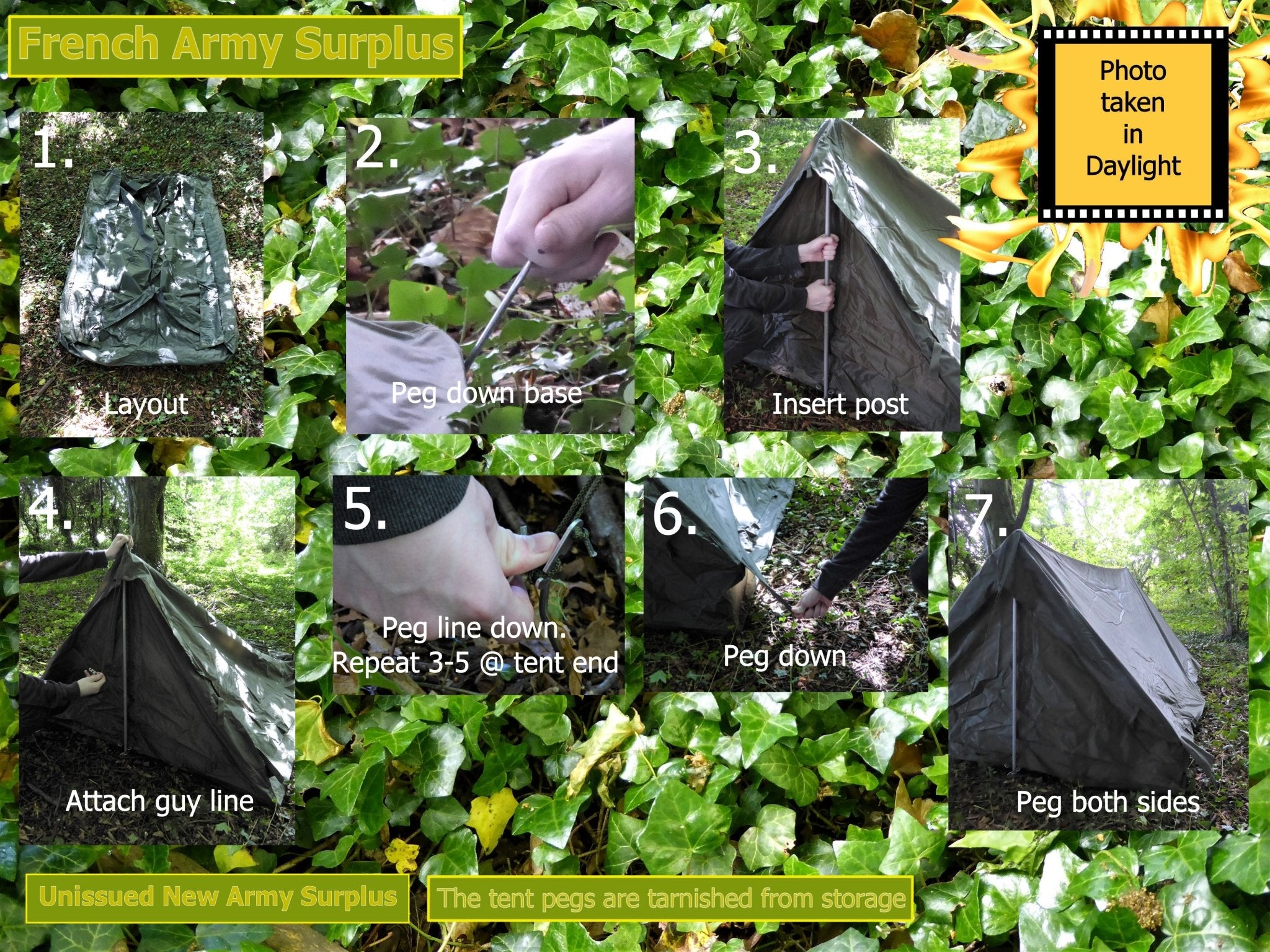 French Army Surplus

Photo taken in Daylight

1.
Layout

2.
Peg down base

3.
Insert post

4.
Attach guy line

5.
Peg line down. Repeat 3-5 @ tent end

6.
Peg down

7.
Peg both sides

Unissued New Army Surplus

The tent pegs are tarnished from storage