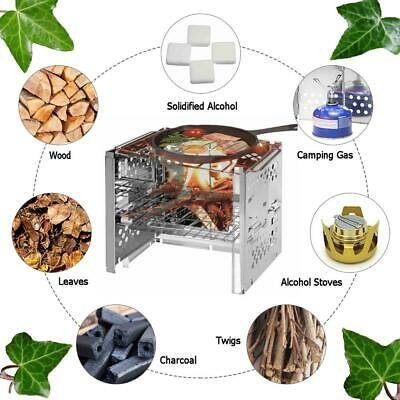 Solidified Alcohol

Wood

Camping Gas

Leaves

Alcohol Stoves

Twigs

Charcoal